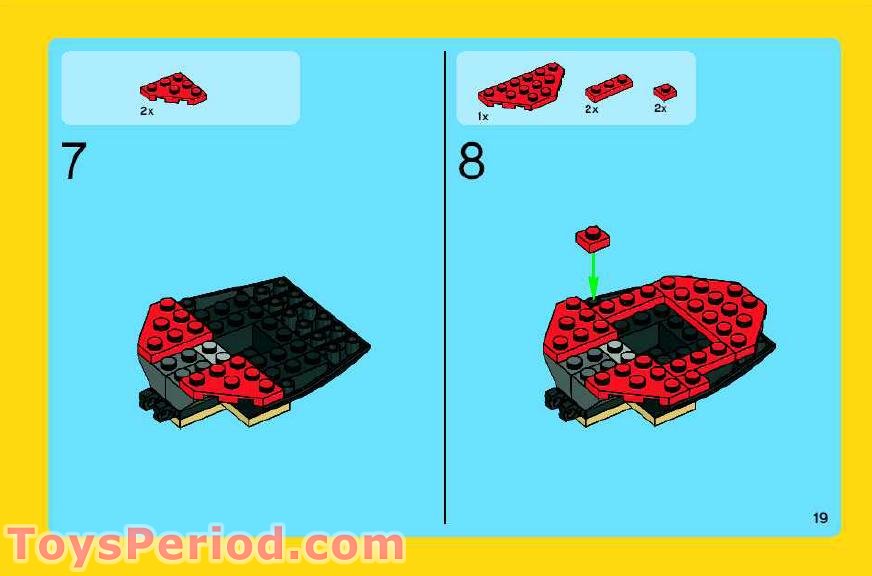 2x

7

1x 2x 2x

8

19

ToysPeriod.com