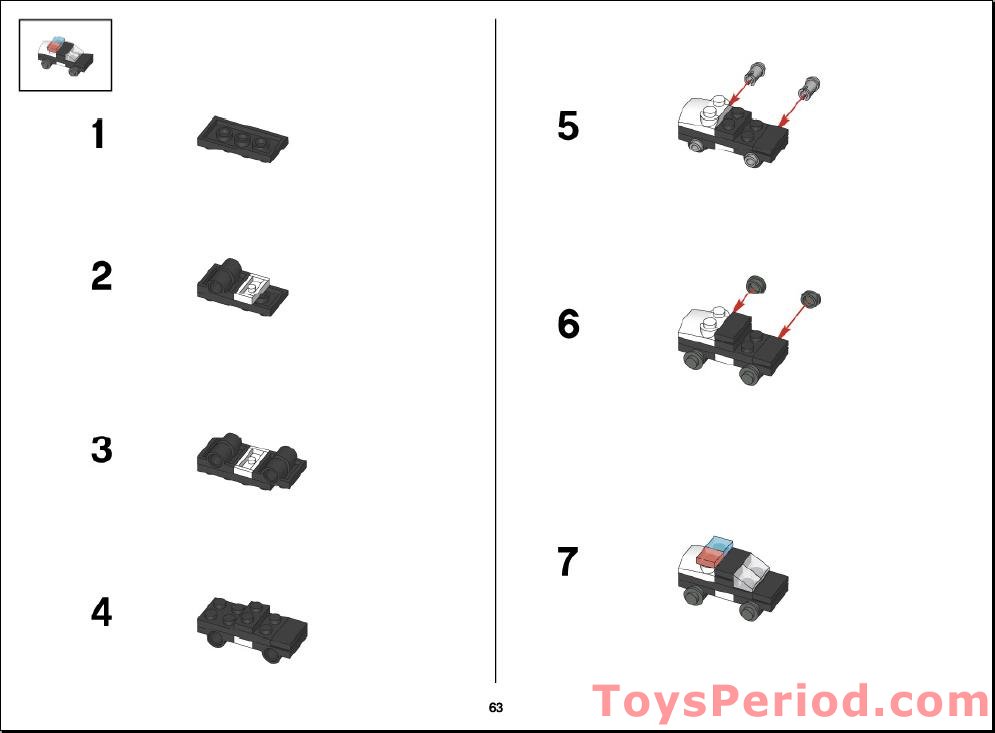 1

2

3

4

5

6

7

63

ToysPeriod.com