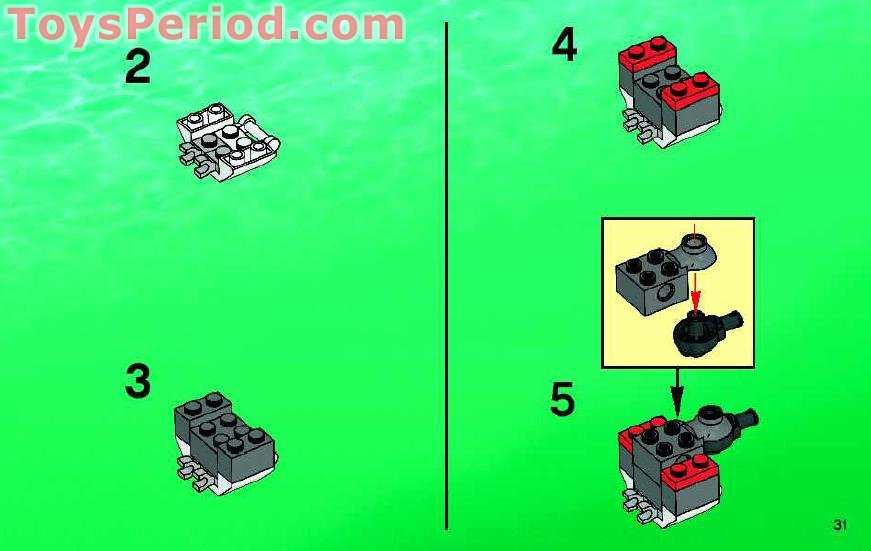 ToysPeriod.com

2

3

4

5

31