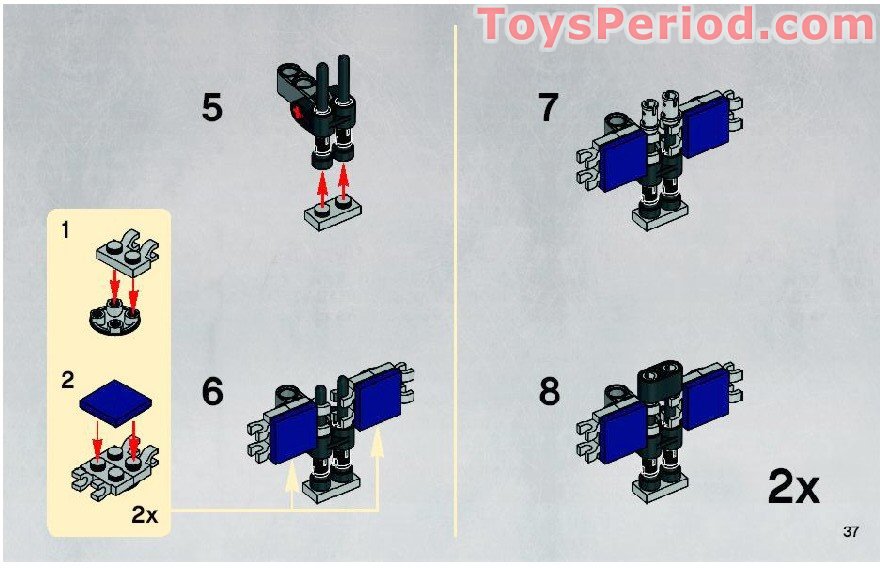 ToysPeriod.com

5

1

2

2x

6

7

8

2x

37