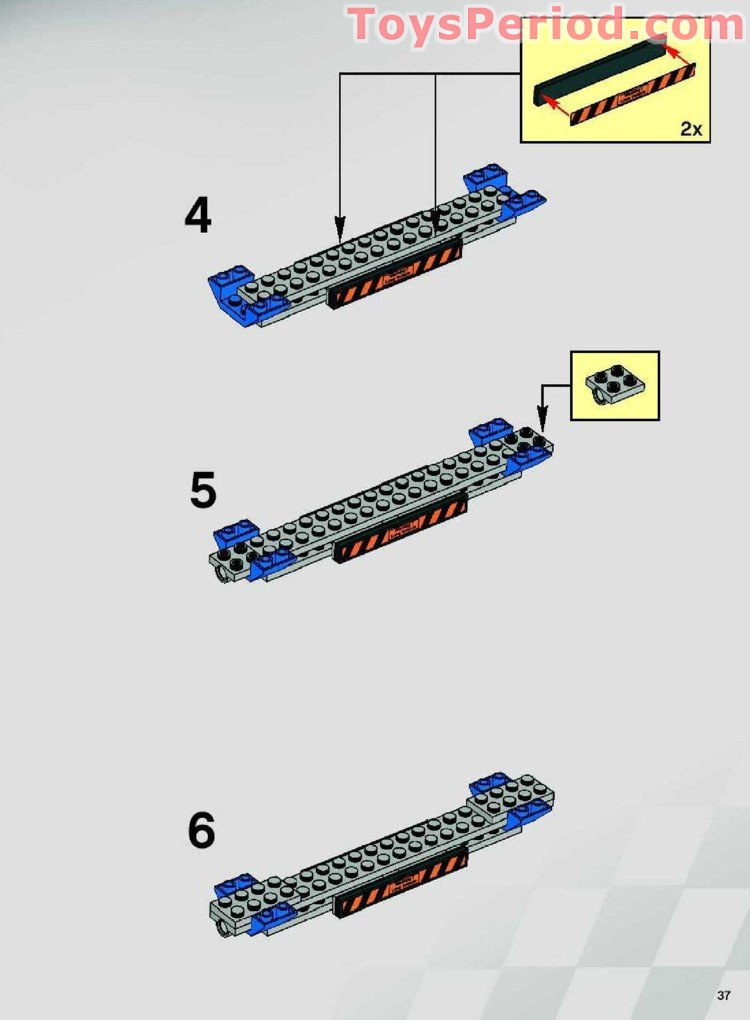 ToysPeriod.com

2x

4

5

6

37