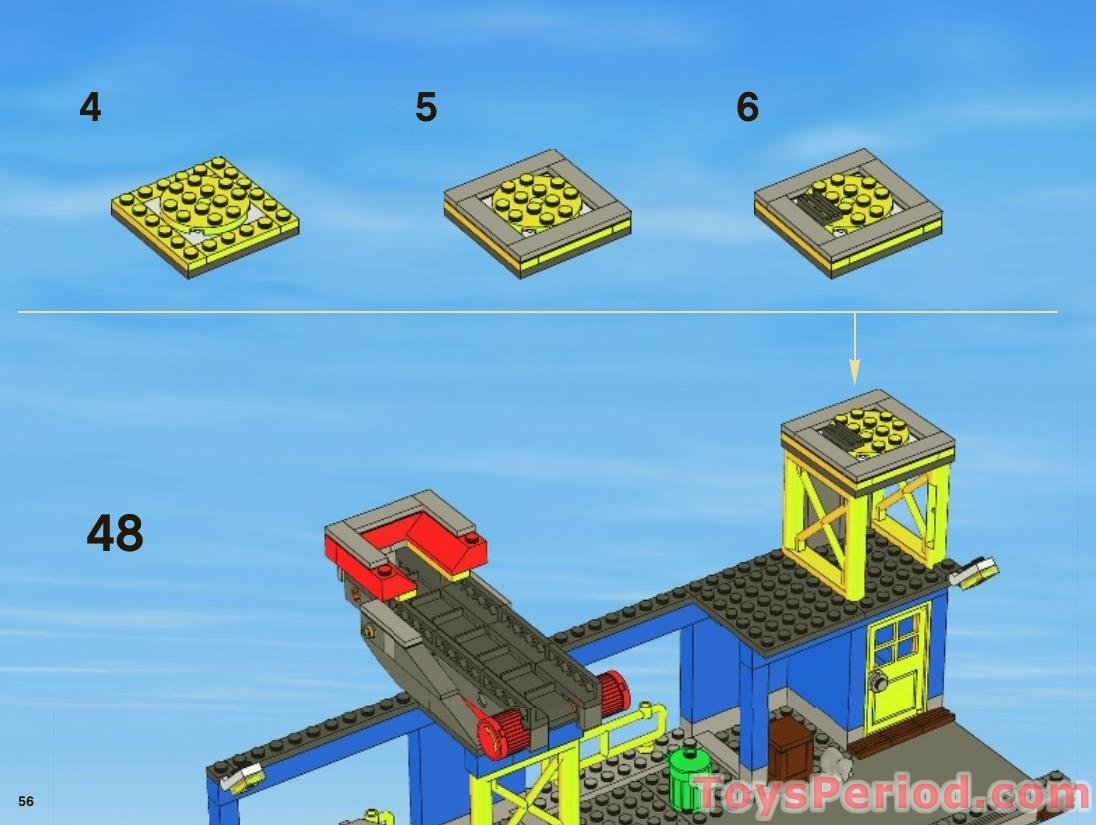 4

5

6

48

56

ToysPeriod.com