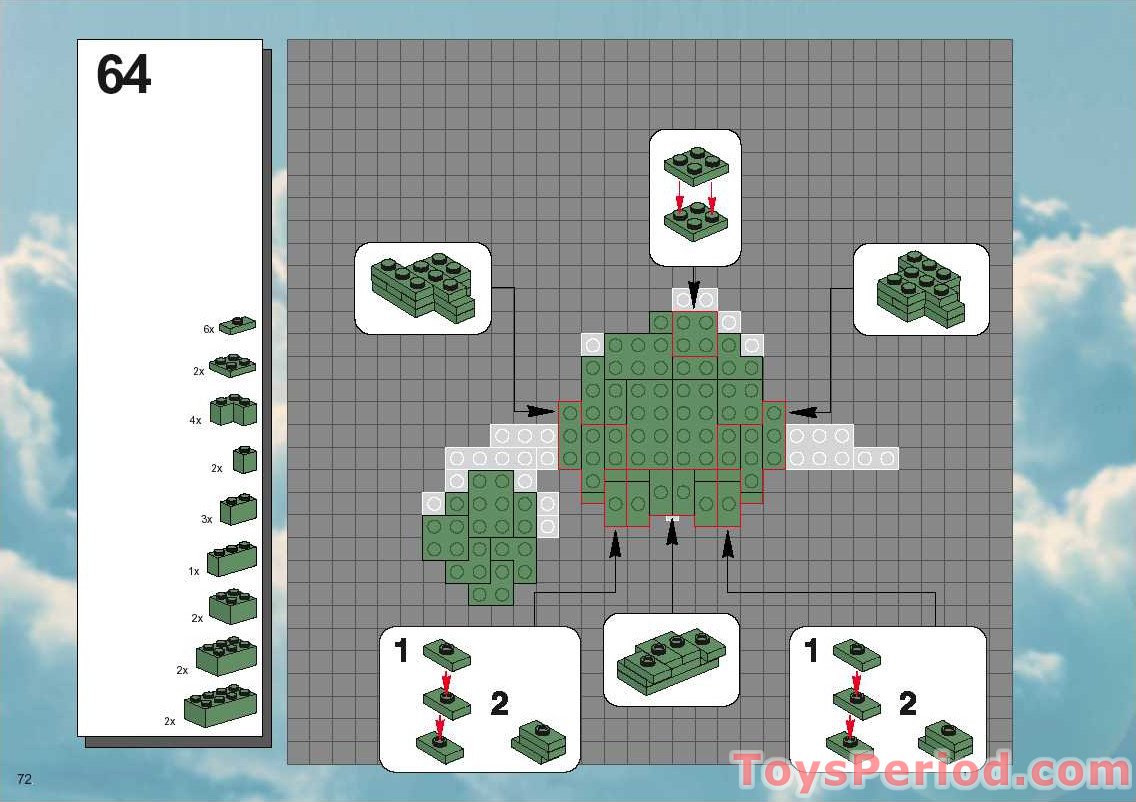 64

6x

2x

4x

2x

3x

1x

2x

2x

2x

1

2

1

2

72

ToysPeriod.com