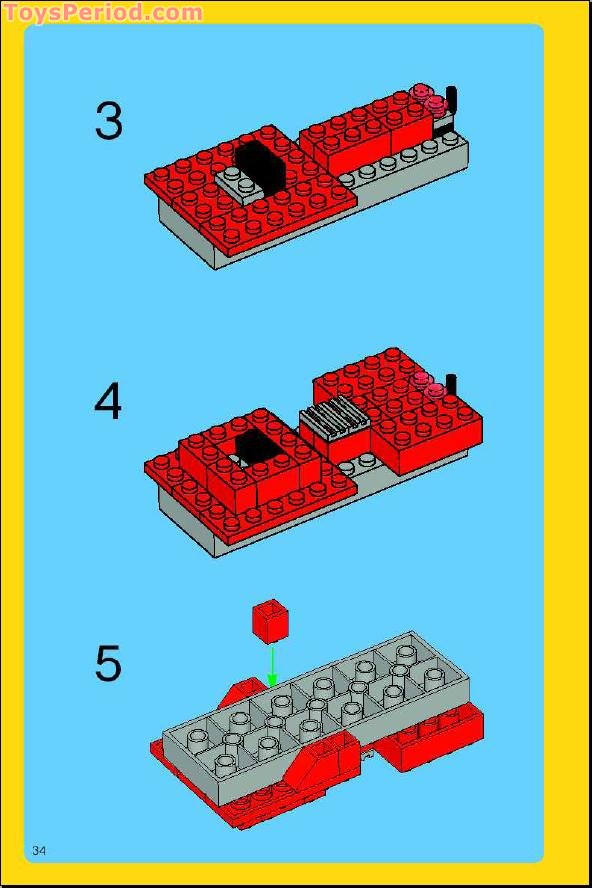 ToysPeriod.com

3

4

5

34