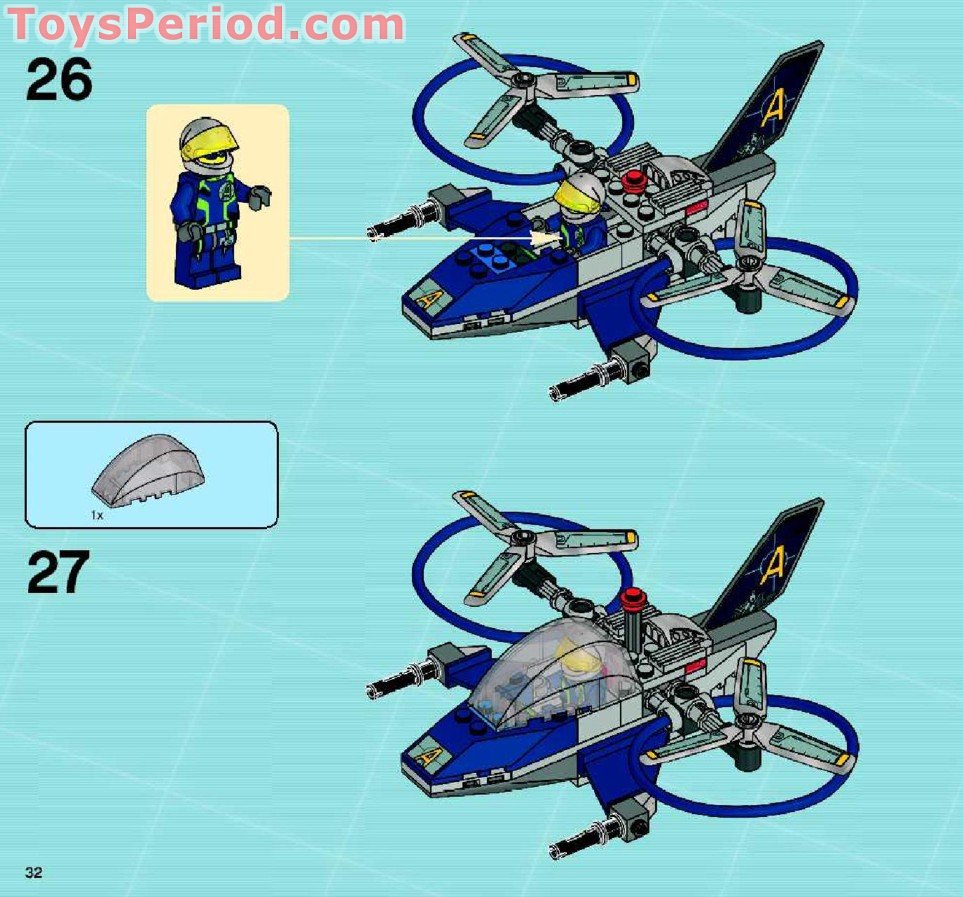 ToysPeriod.com

26

1x

27

32