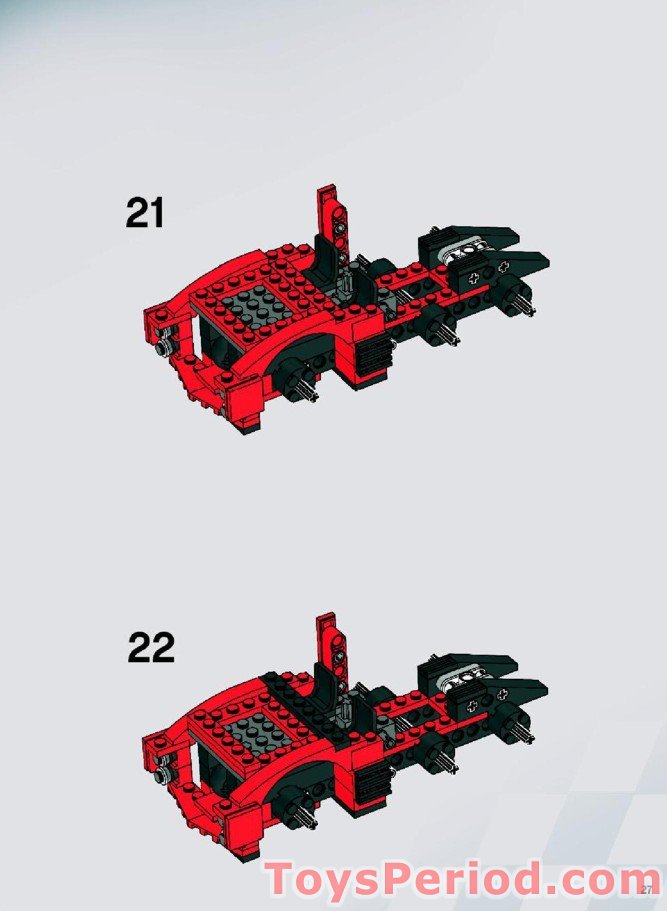 21

22

ToysPeriod.com

27