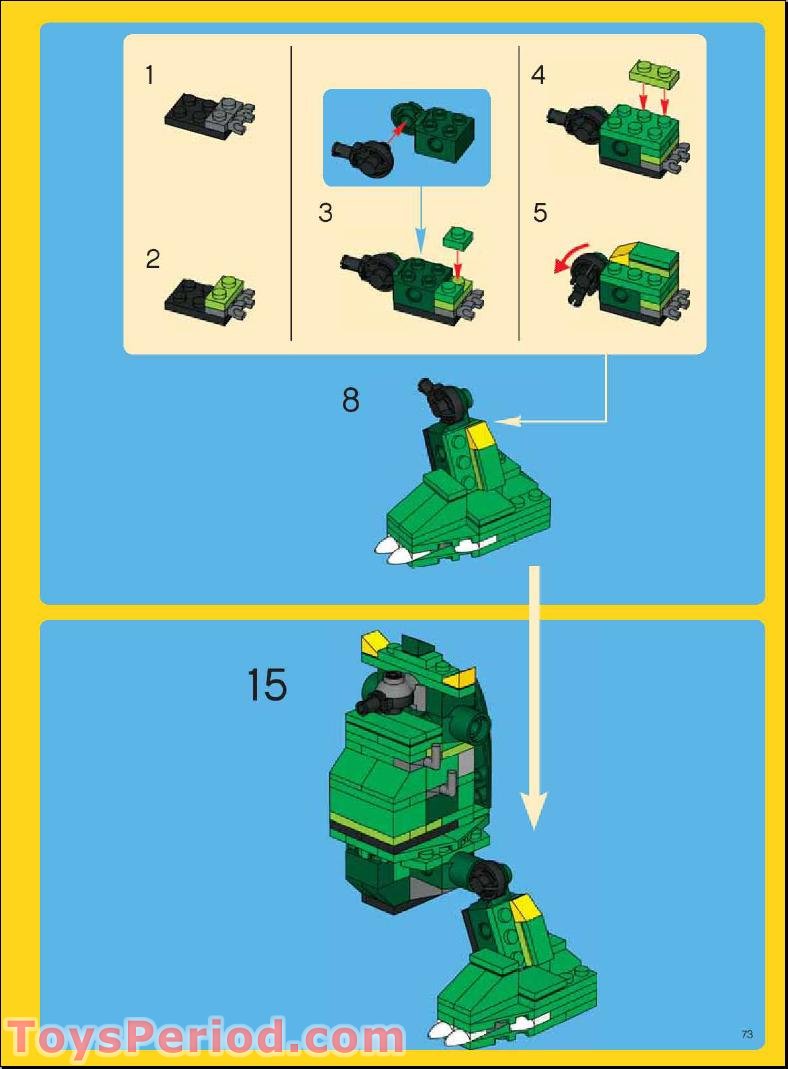 1

2

3

4

5

8

15

ToysPeriod.com

73