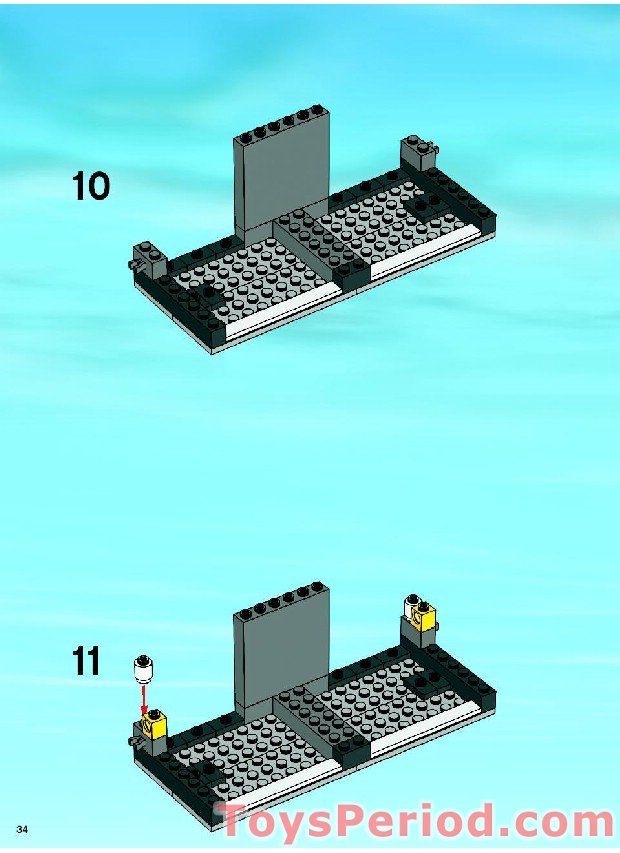 10

11

34

ToysPeriod.com