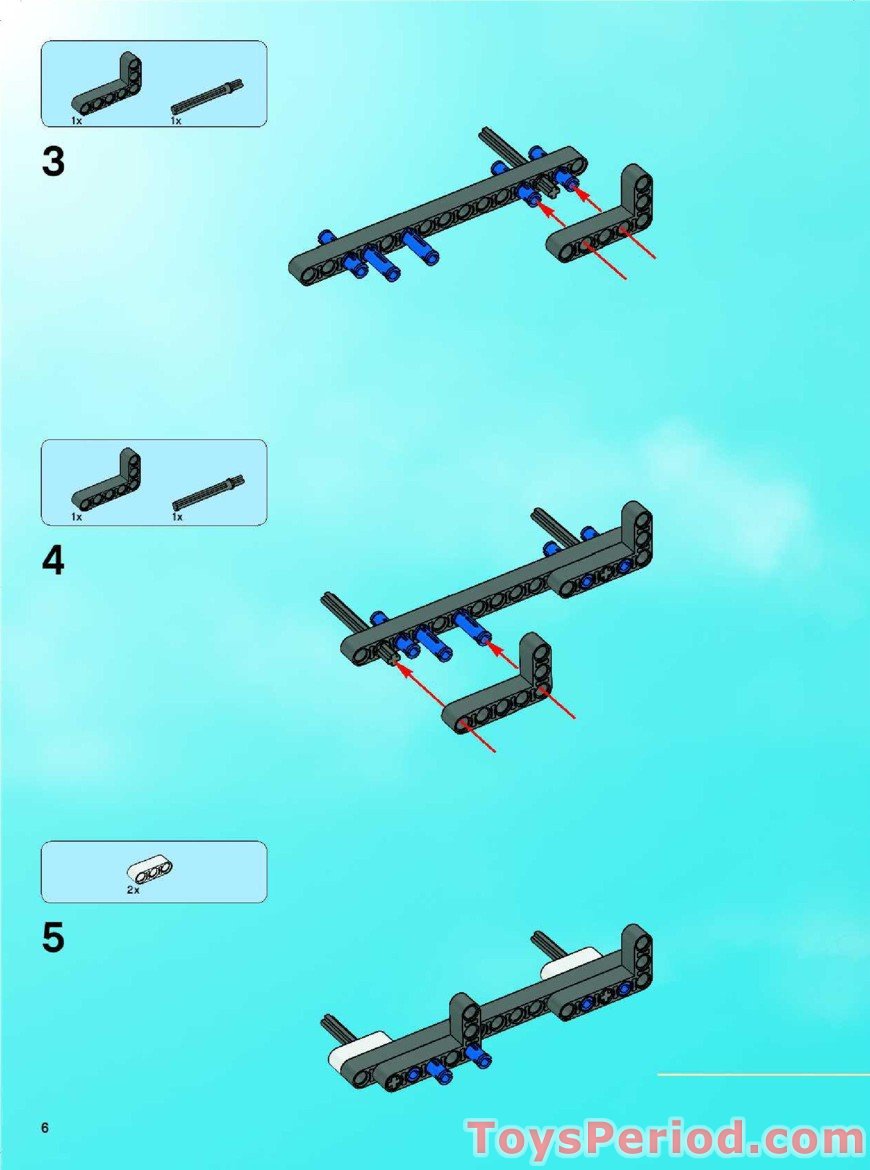 1x 1x

3

1x 1x

4

2x

5

6

ToysPeriod.com