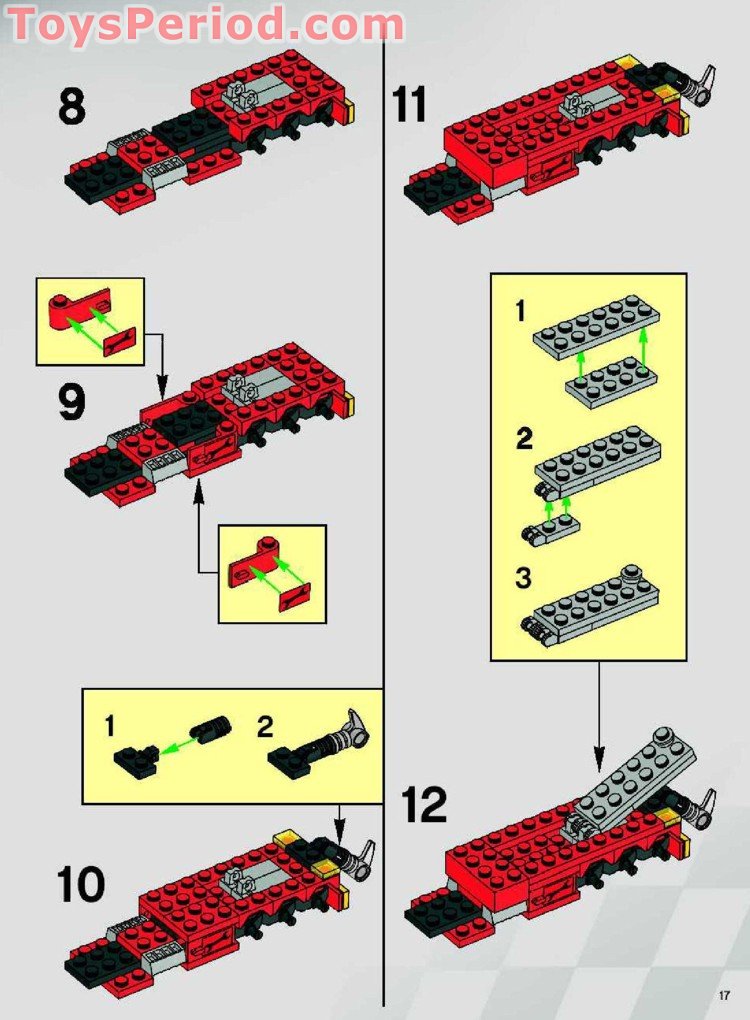 ToysPeriod.com

8

9

1

2

10

11

1

2

3

12

17