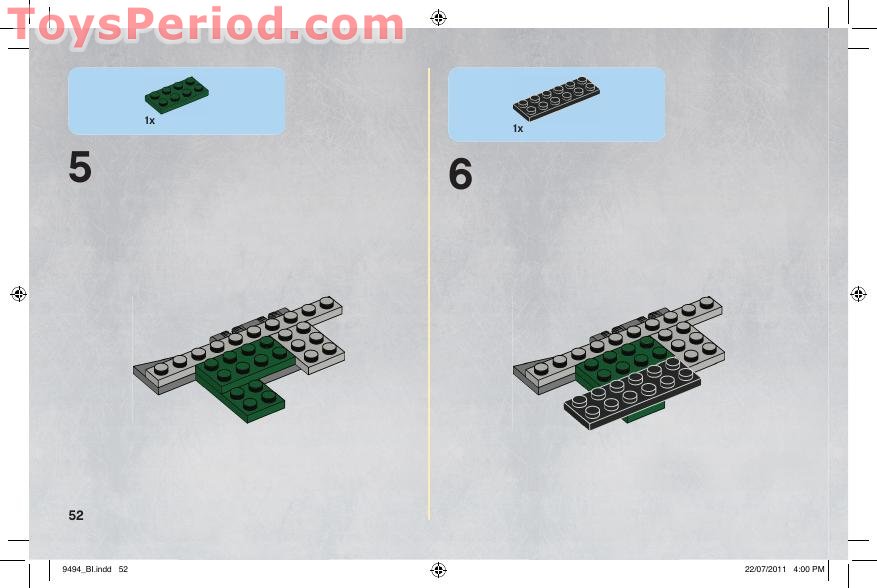 ToysPeriod.com

1x

5

1x

6

52

9494_BI.indd 52

22/07/2011 4:00 PM