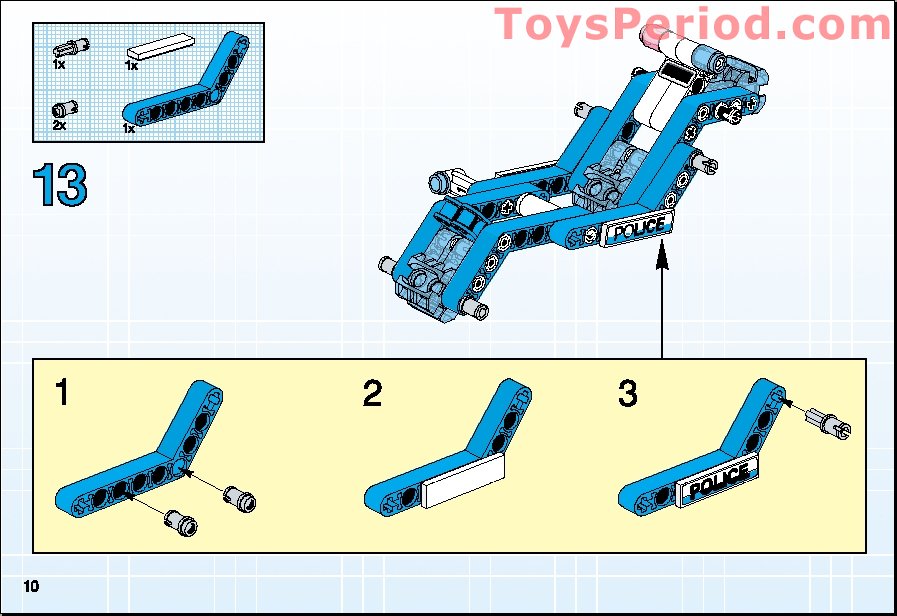 ToysPeriod.com

1x
1x
2x
1x

13

POLICE

1
2
3
POLICE

10