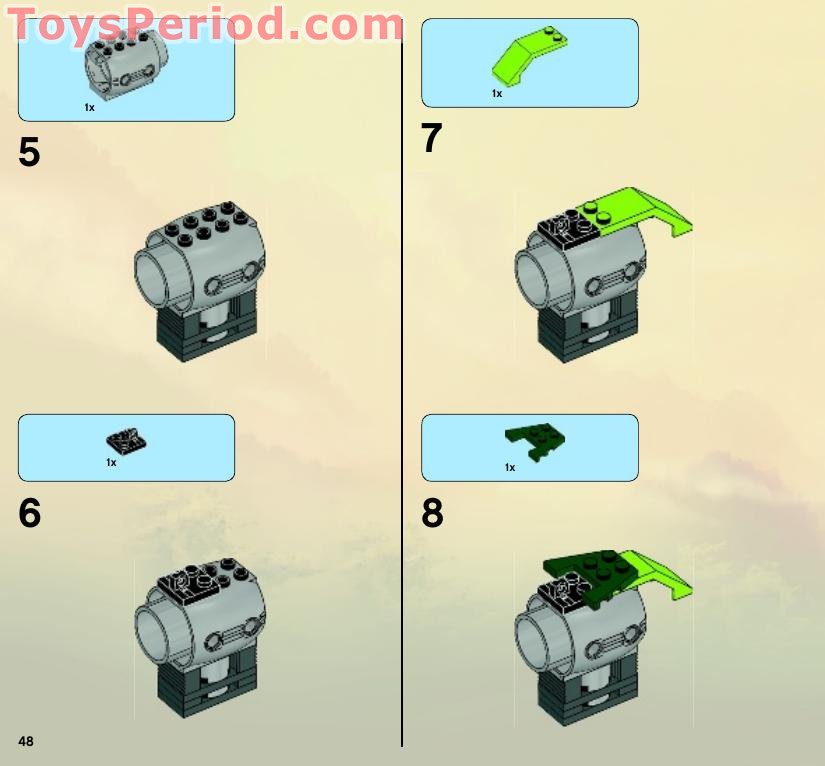 ToysPeriod.com

1x

5

1x

6

48

1x

7

1x

8