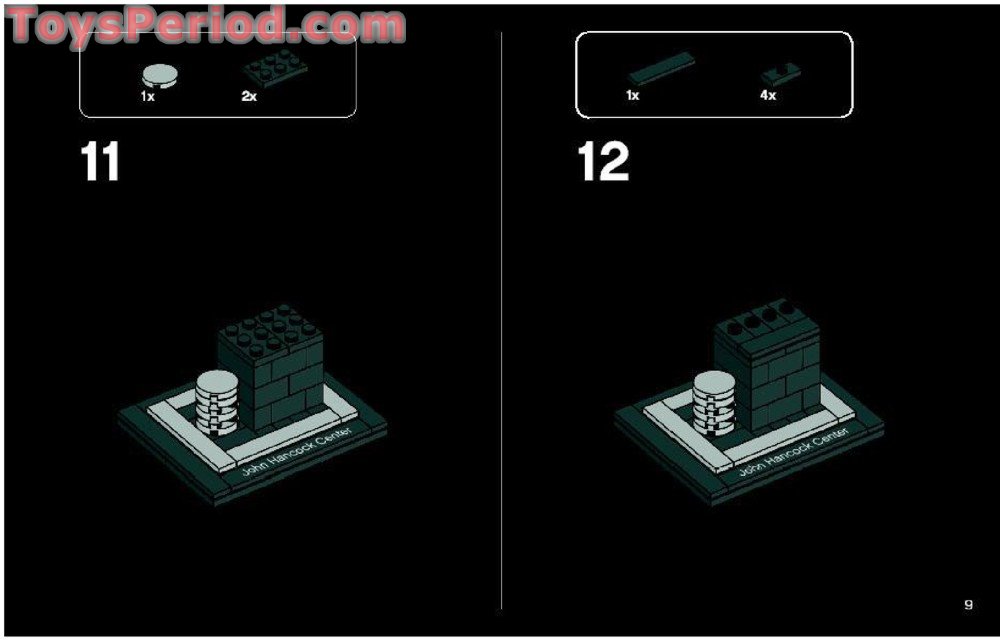 ToysPeriod.com

1x
2x

11

John Hancock Center

1x
4x

12

John Hancock Center

9