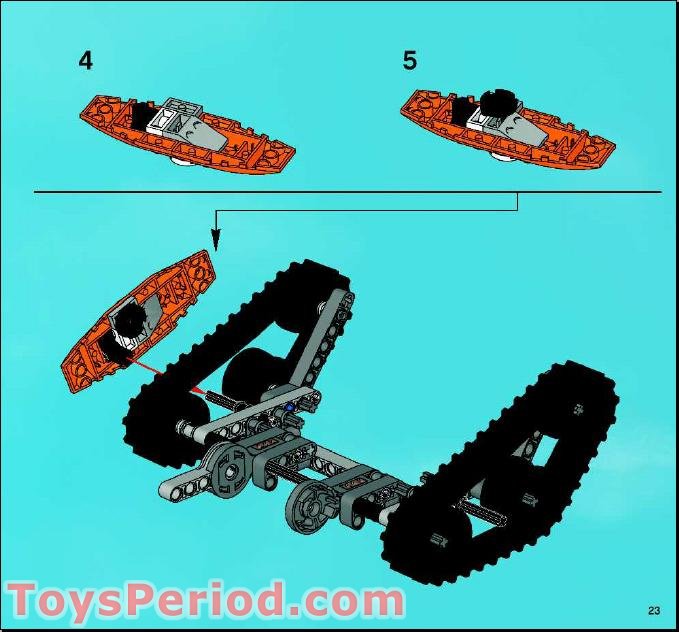 4

5

ToysPeriod.com

23