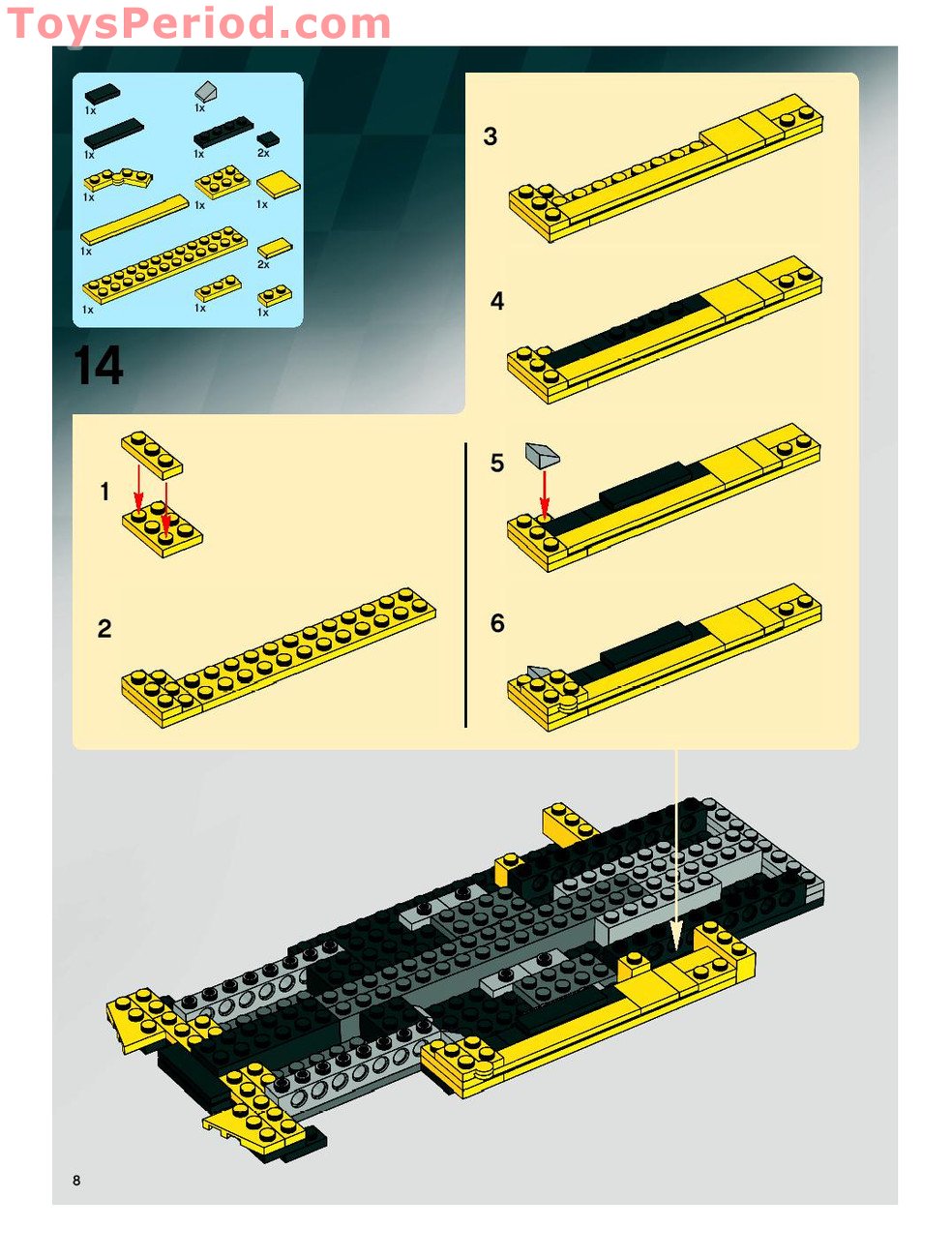 ToysPeriod.com

1x
1x
1x
1x
2x
1x
1x
1x
1x
2x
1x
1x
1x

14

1

2

3

4

5

6

8