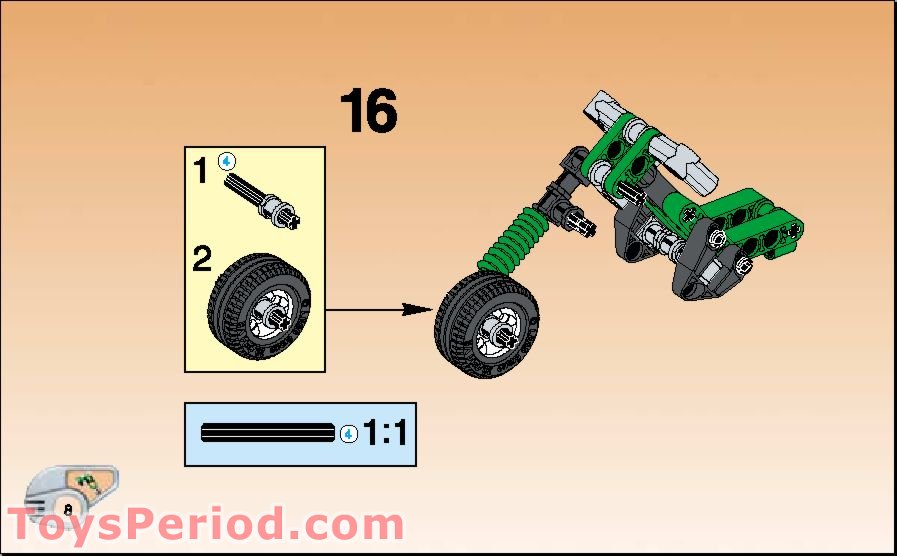 16

1 4

2

4 1:1

8

ToysPeriod.com