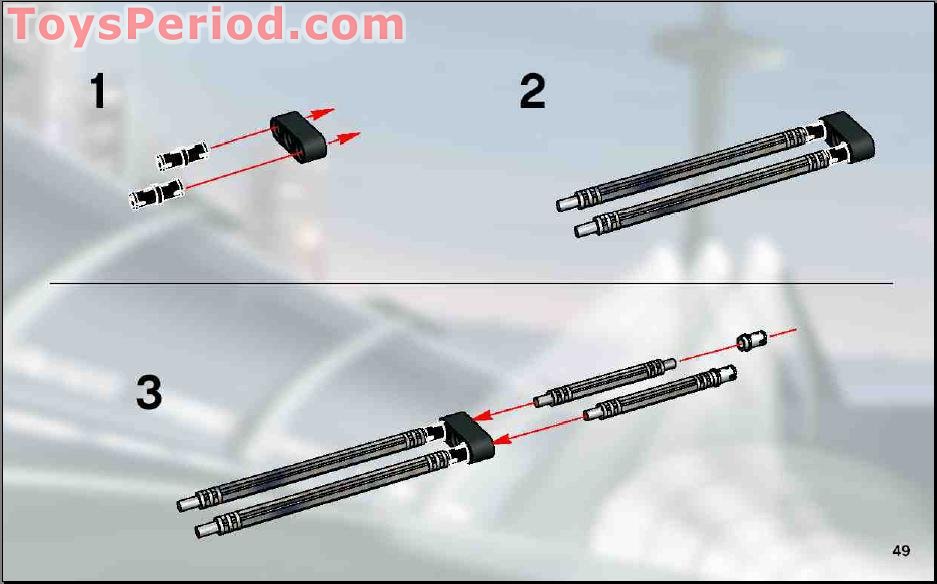 ToysPeriod.com

1

2

3

49