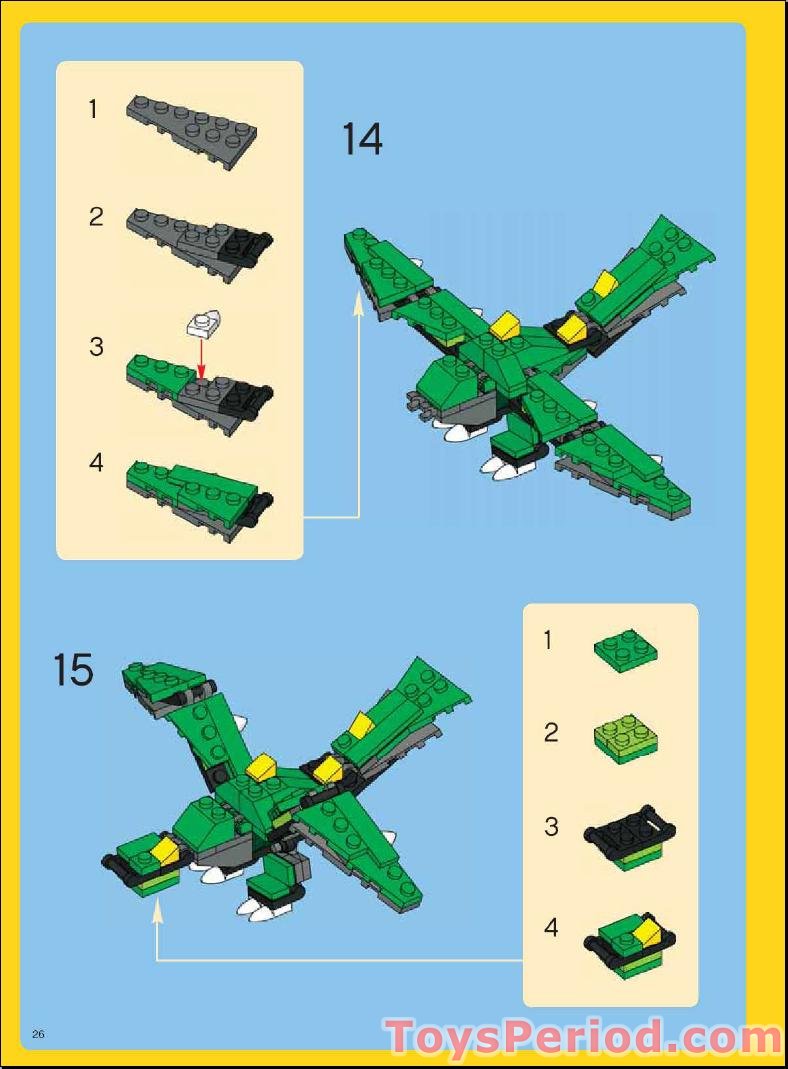 1

2

3

4

14

15

1

2

3

4

26

ToysPeriod.com