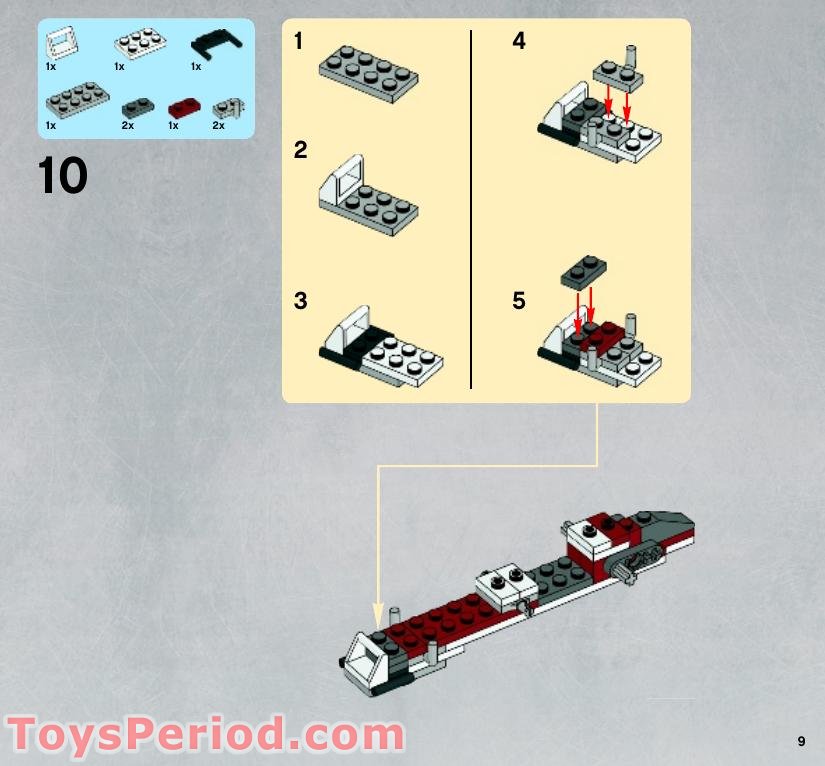 1x 1x 1x
1x 2x 1x 2x

10

1

2

3

4

5

ToysPeriod.com

9