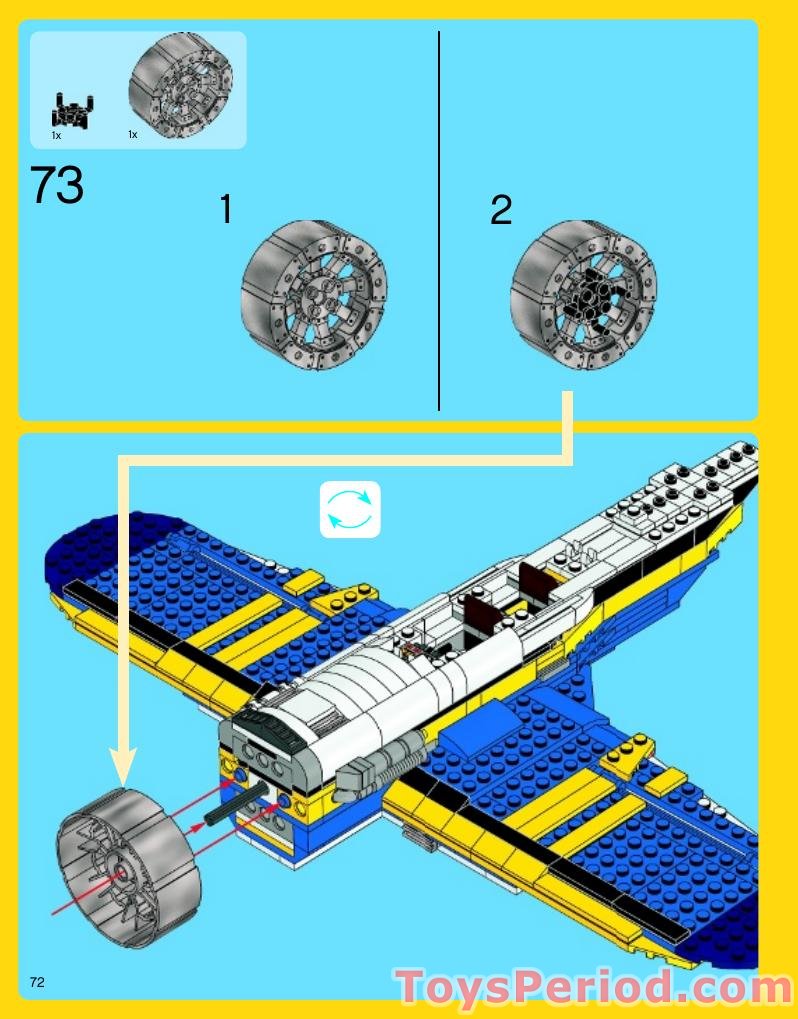 1x 1x

73

1

2

72

ToysPeriod.com