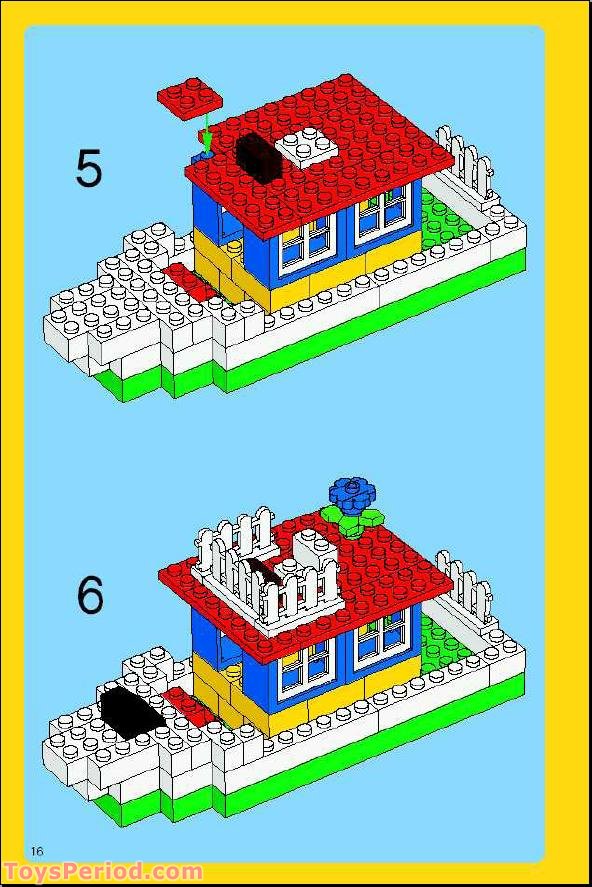 5

6

16

ToysPeriod.com