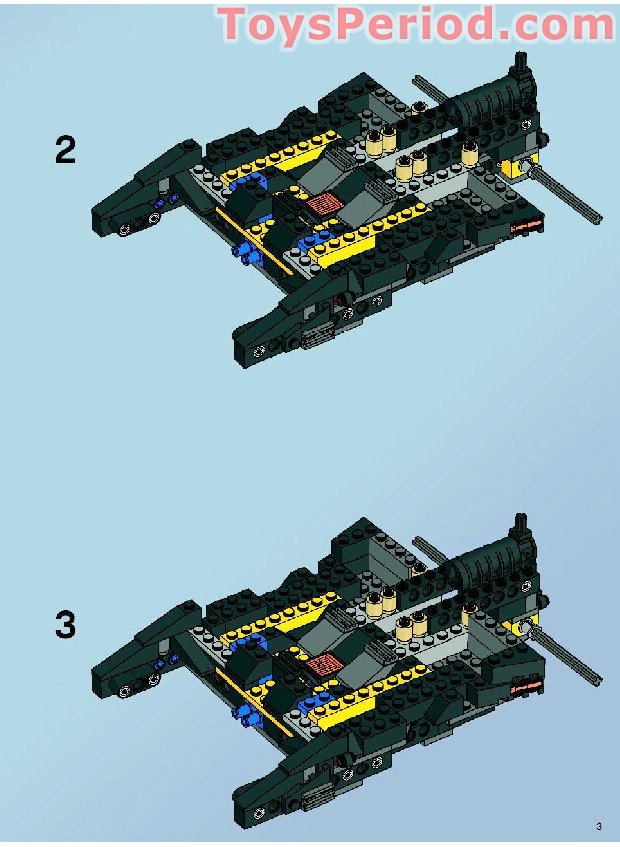 ToysPeriod.com

2

3

3