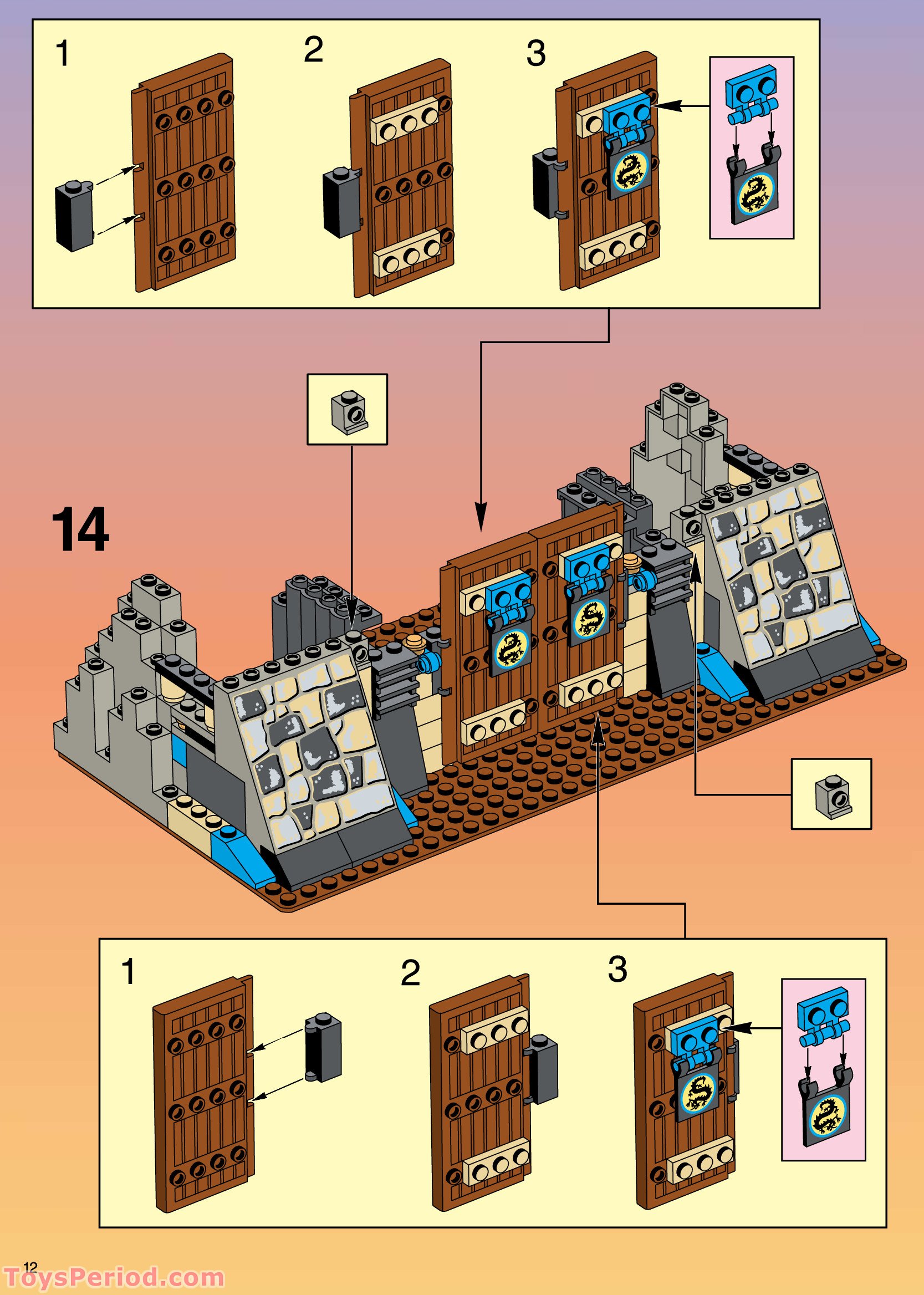 1
2
3

14

1
2
3

12
ToysPeriod.com