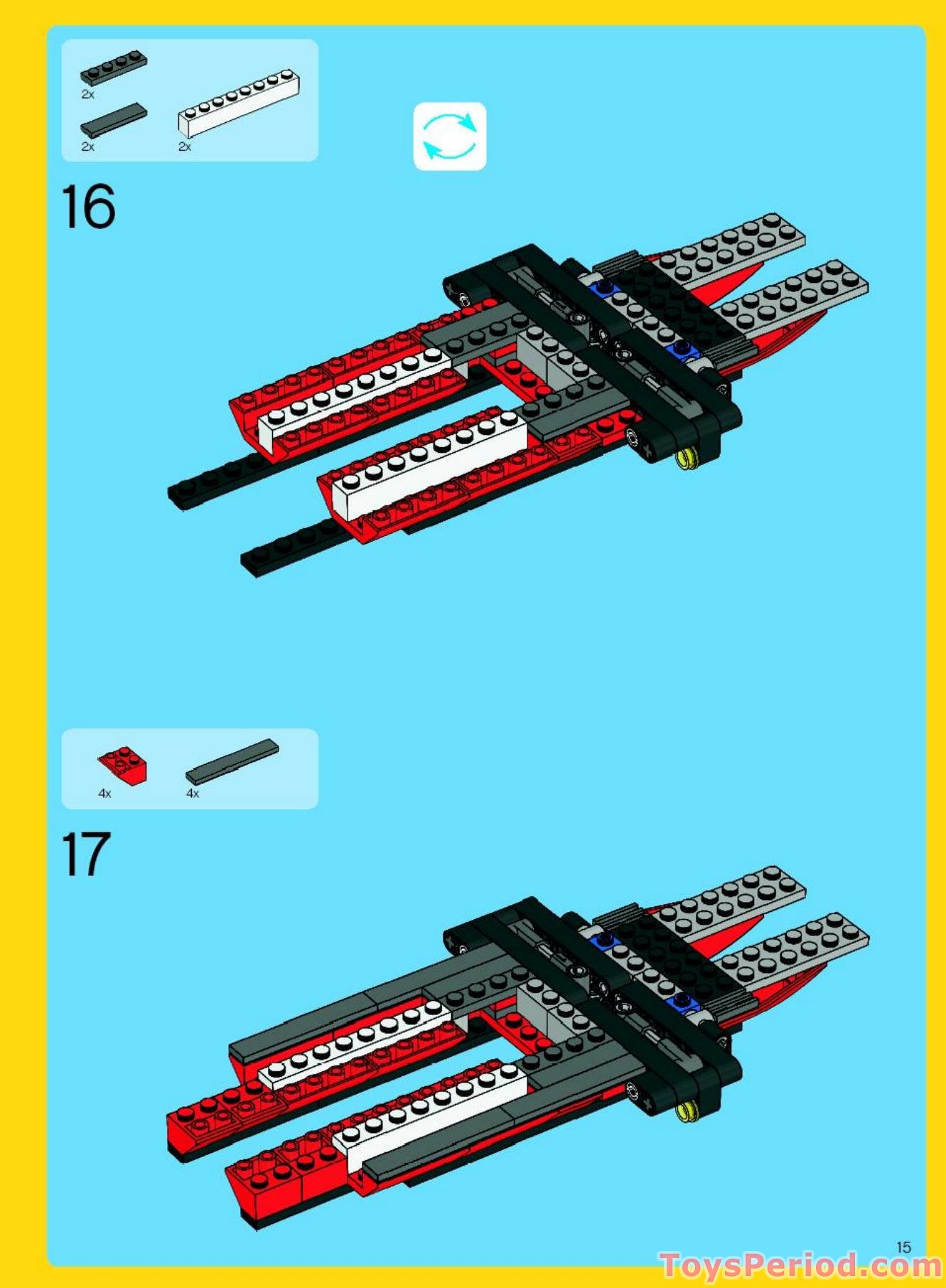 2x

2x

2x

16

4x

4x

17

15

ToysPeriod.com