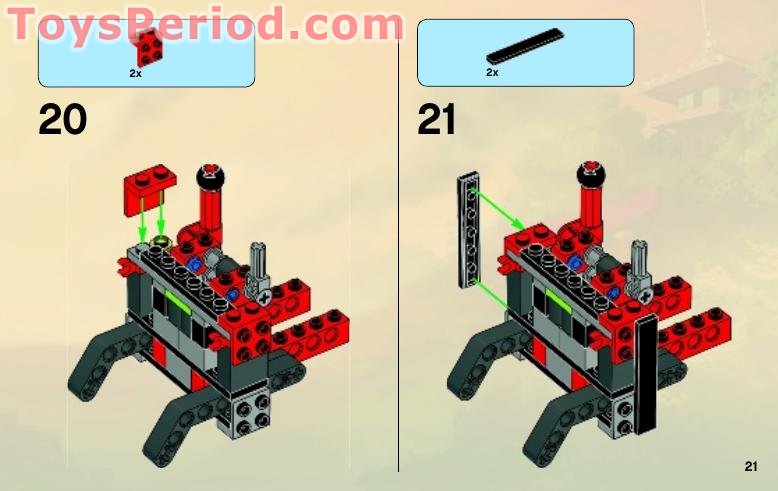 ToysPeriod.com

2x

20

2x

21

21