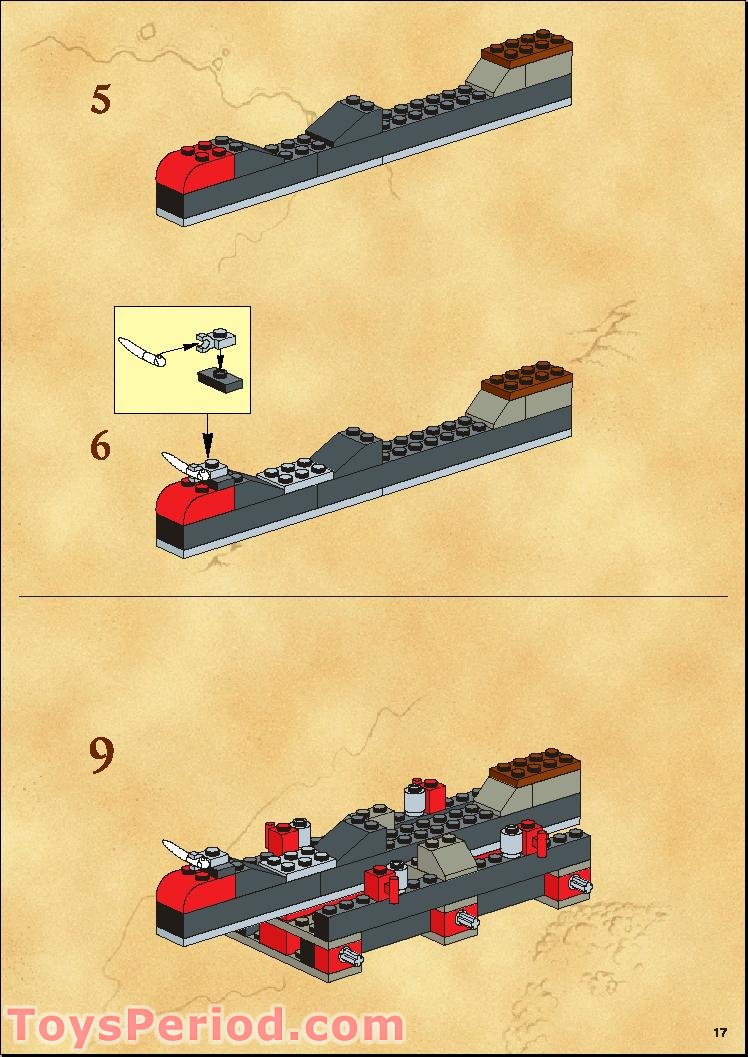 5

6

9

ToysPeriod.com

17