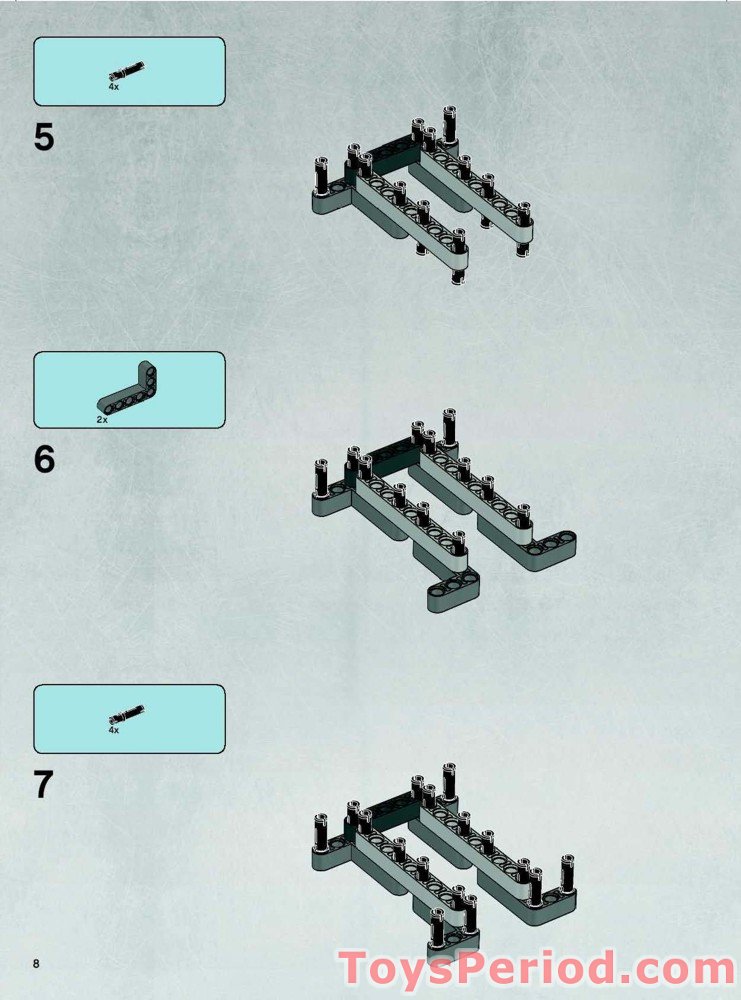 4x

5

2x

6

4x

7

8

ToysPeriod.com