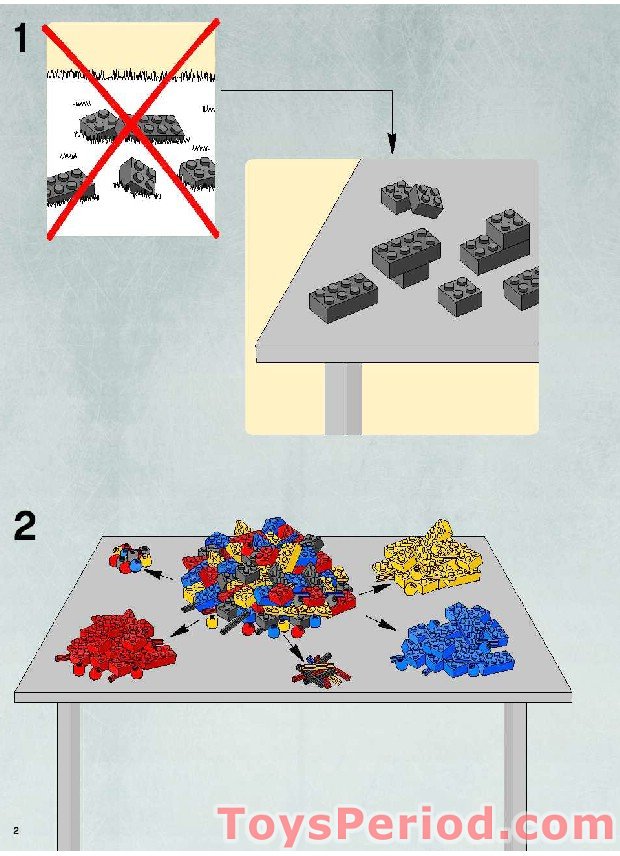 1

2

2

ToysPeriod.com