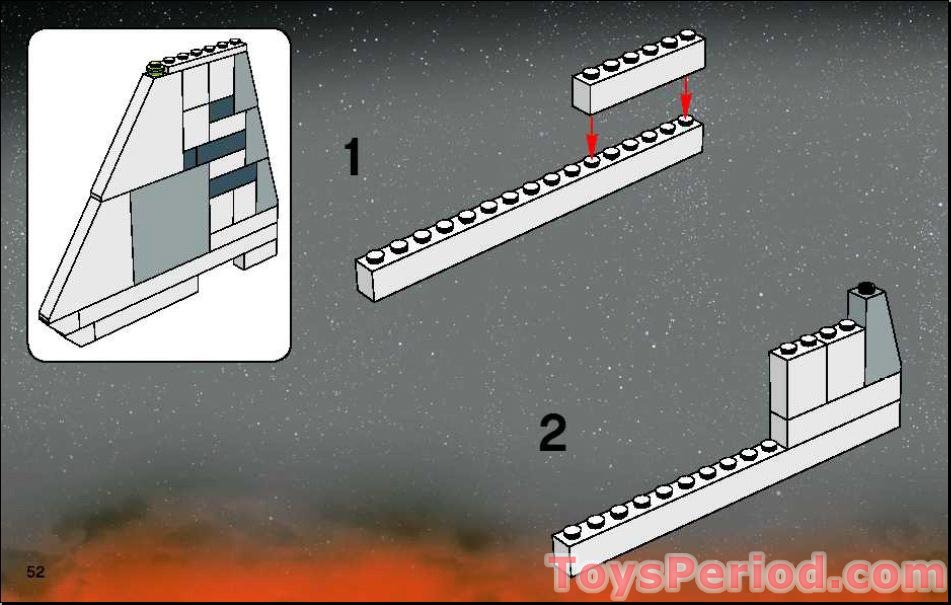 1

2

52

ToysPeriod.com