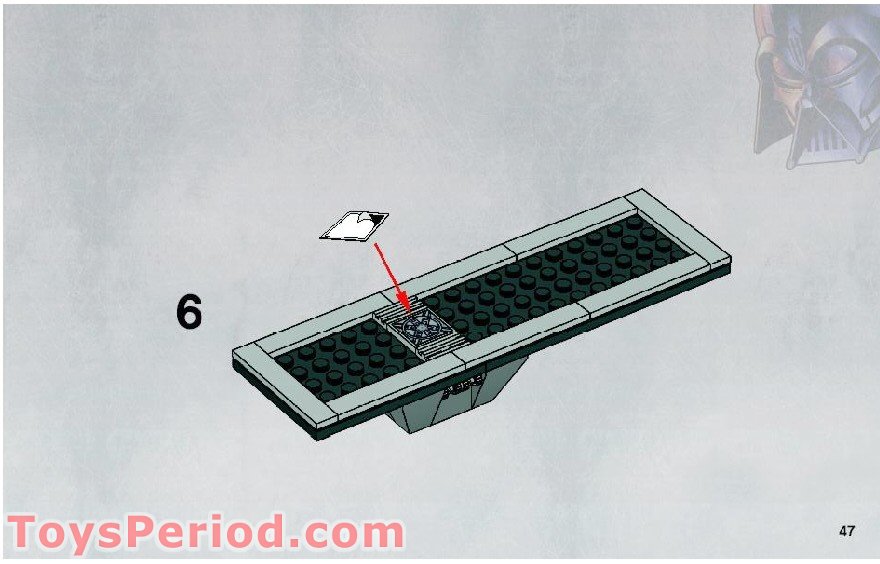 6

ToysPeriod.com

47