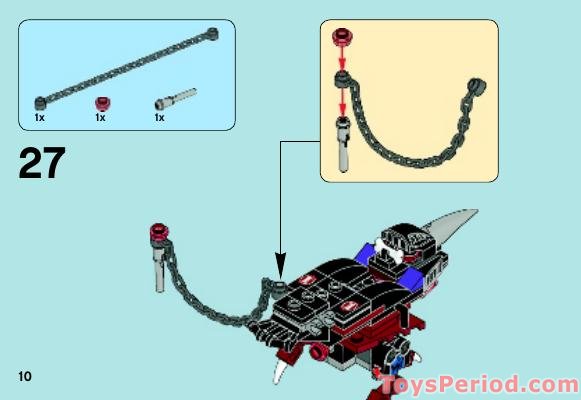 1x
1x
1x

27

10

ToysPeriod.com