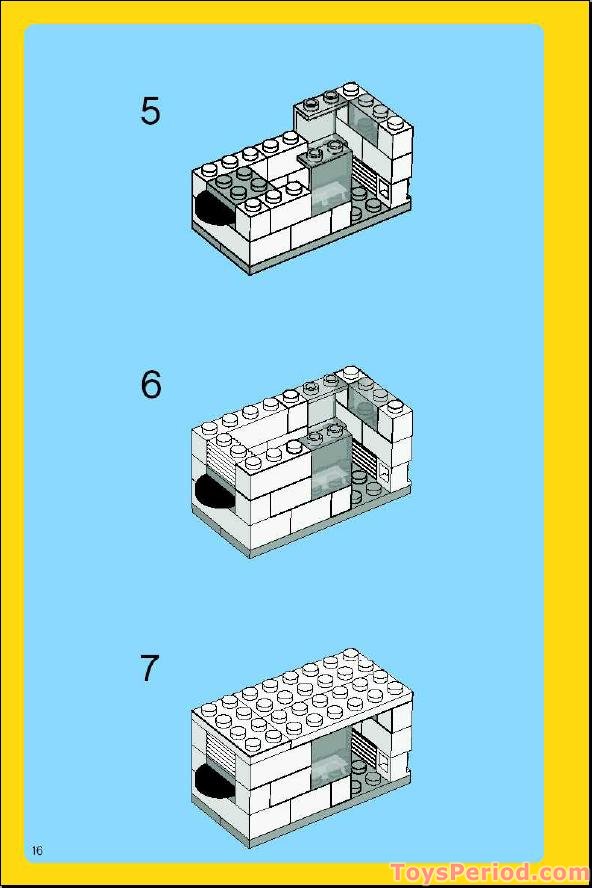 5

6

7

16

ToysPeriod.com