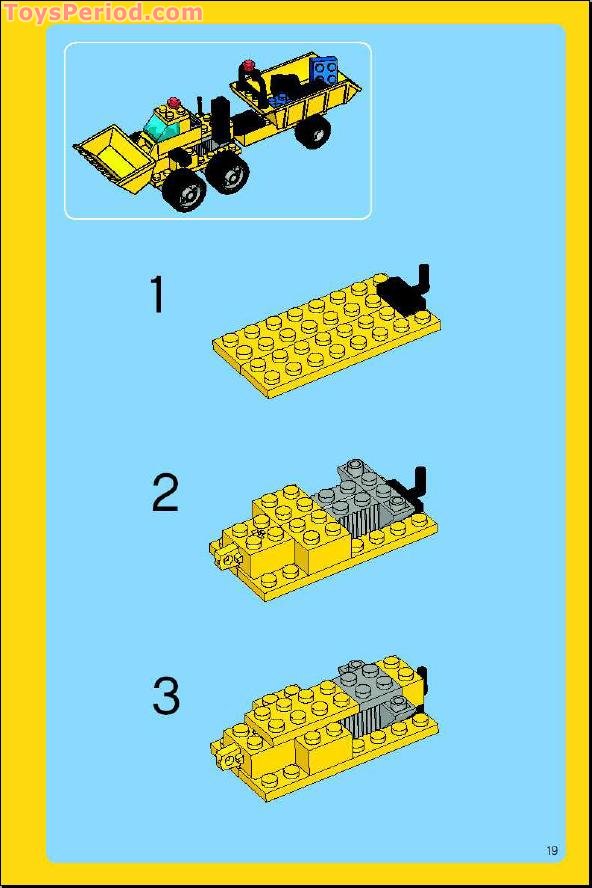 ToysPeriod.com

1

2

3

19