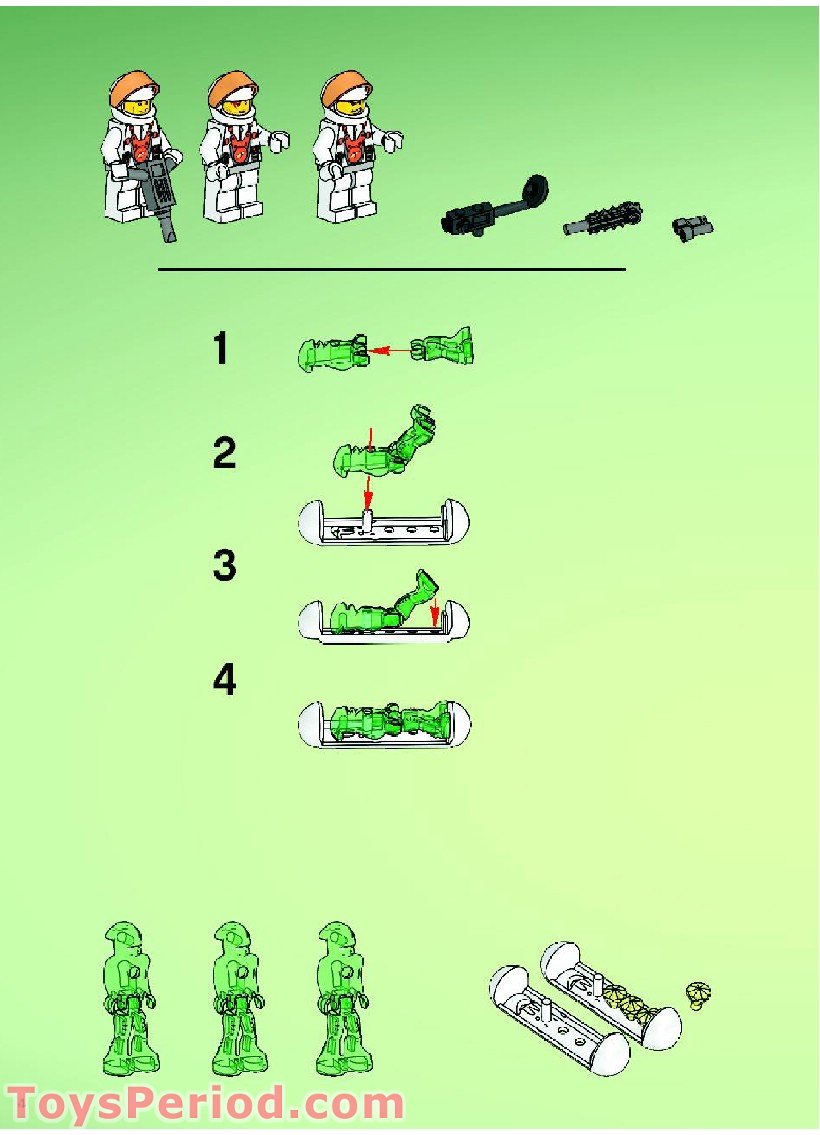 1

2

3

4

ToysPeriod.com