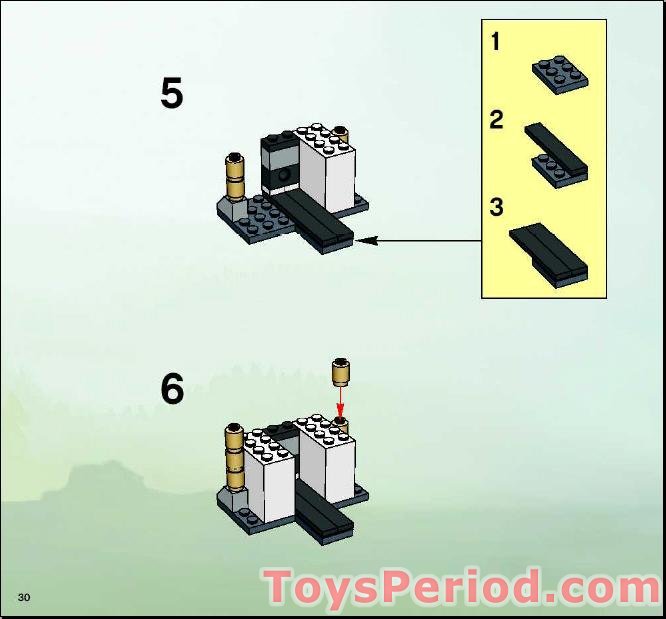 5

1

2

3

6

30

ToysPeriod.com