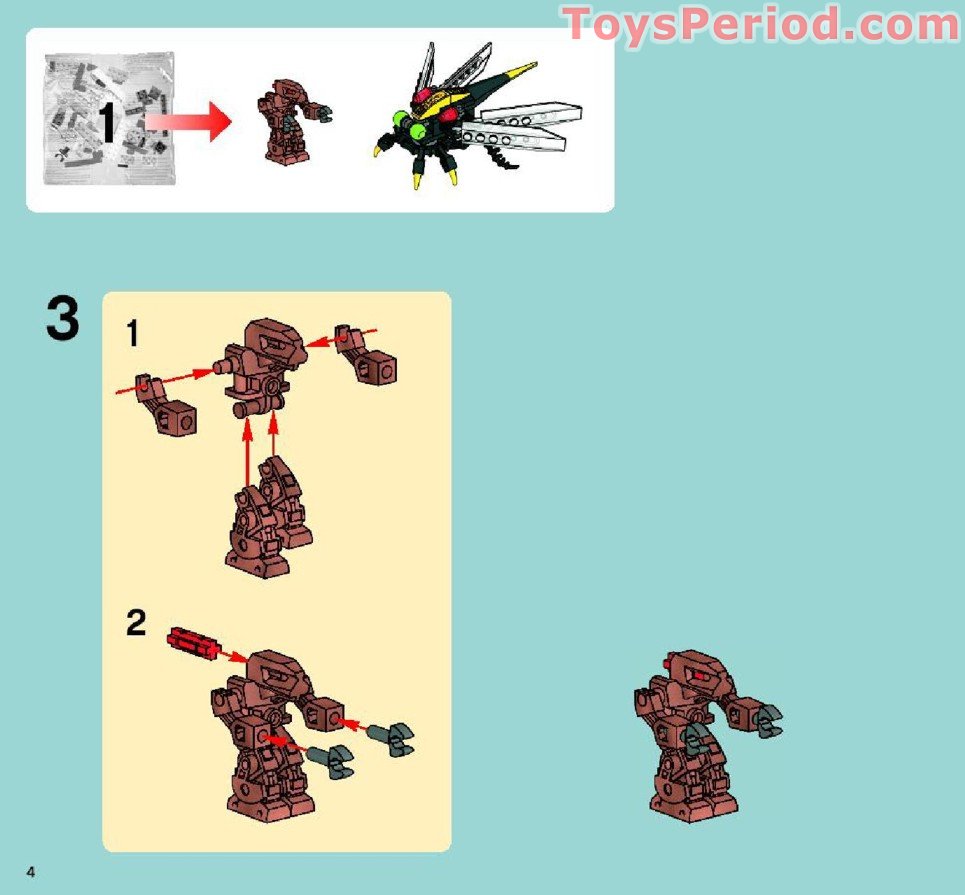 ToysPeriod.com

1

3

1

2

4