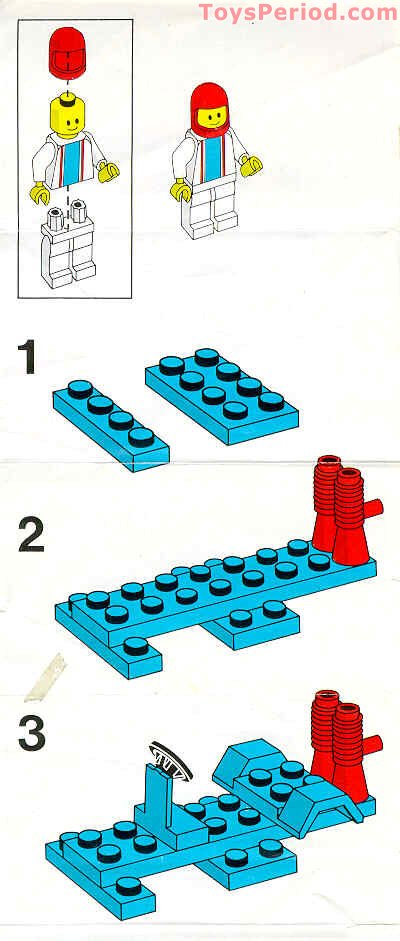 ToysPeriod.com

1

2

3