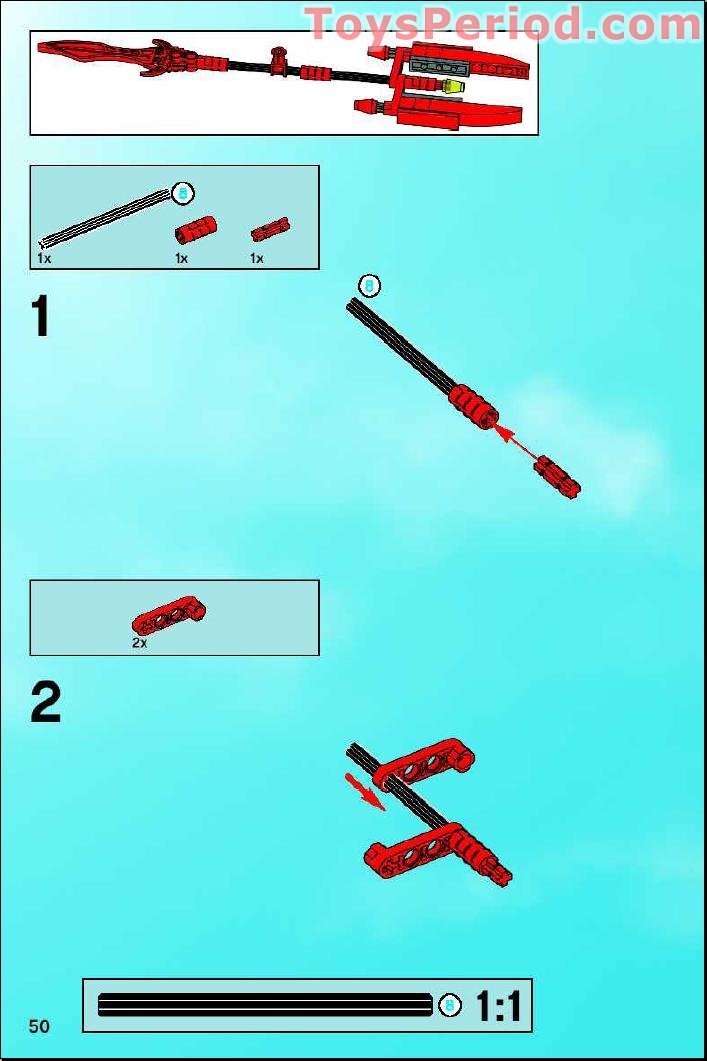 ToysPeriod.com

8
1x
1x
1x

1

8

2x

2

8 1:1

50