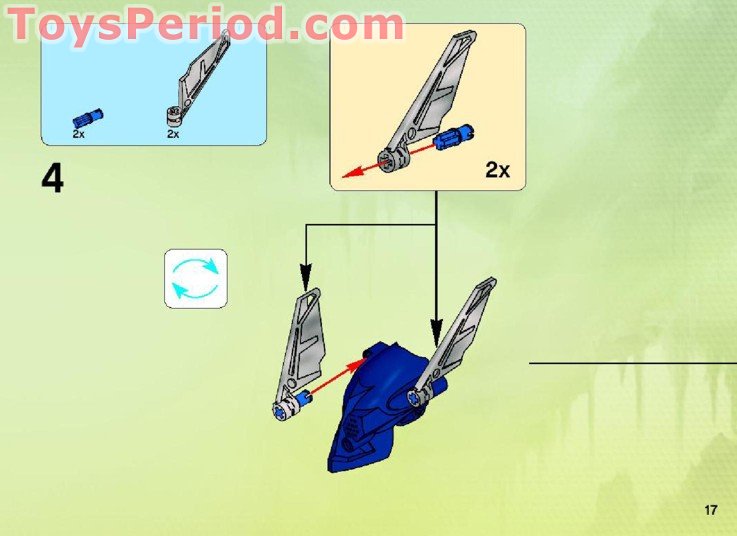 ToysPeriod.com

2x
2x

4

2x

17