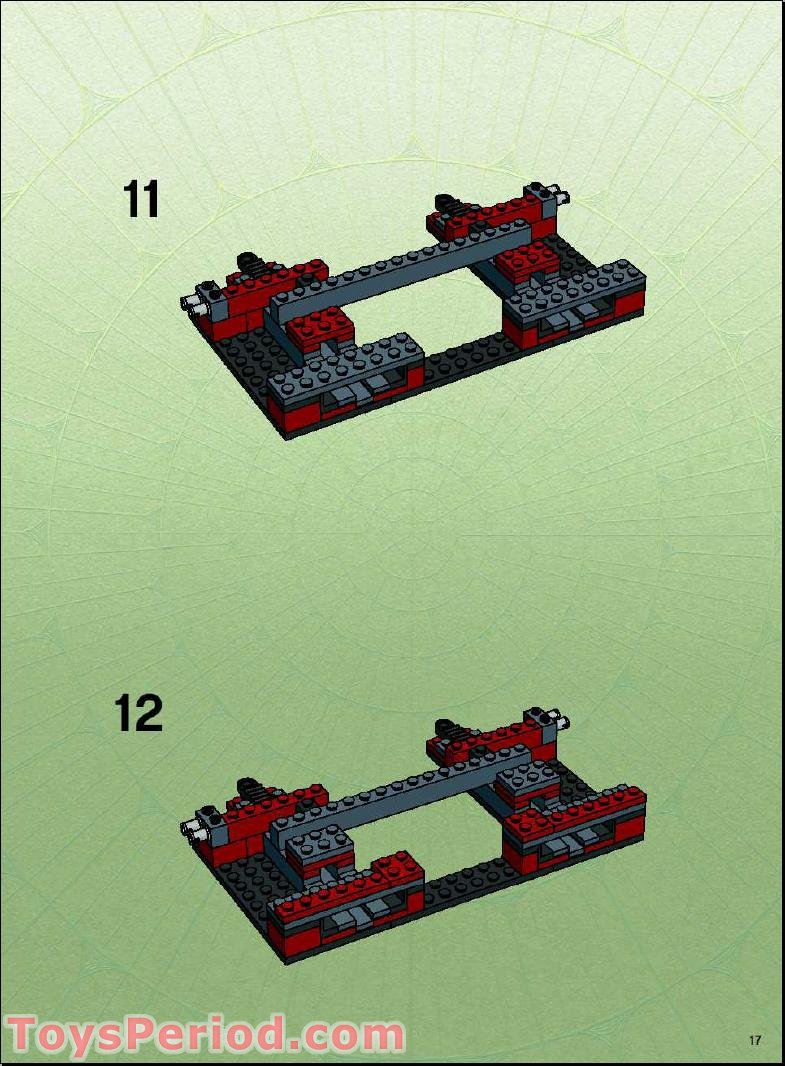 11

12

ToysPeriod.com

17