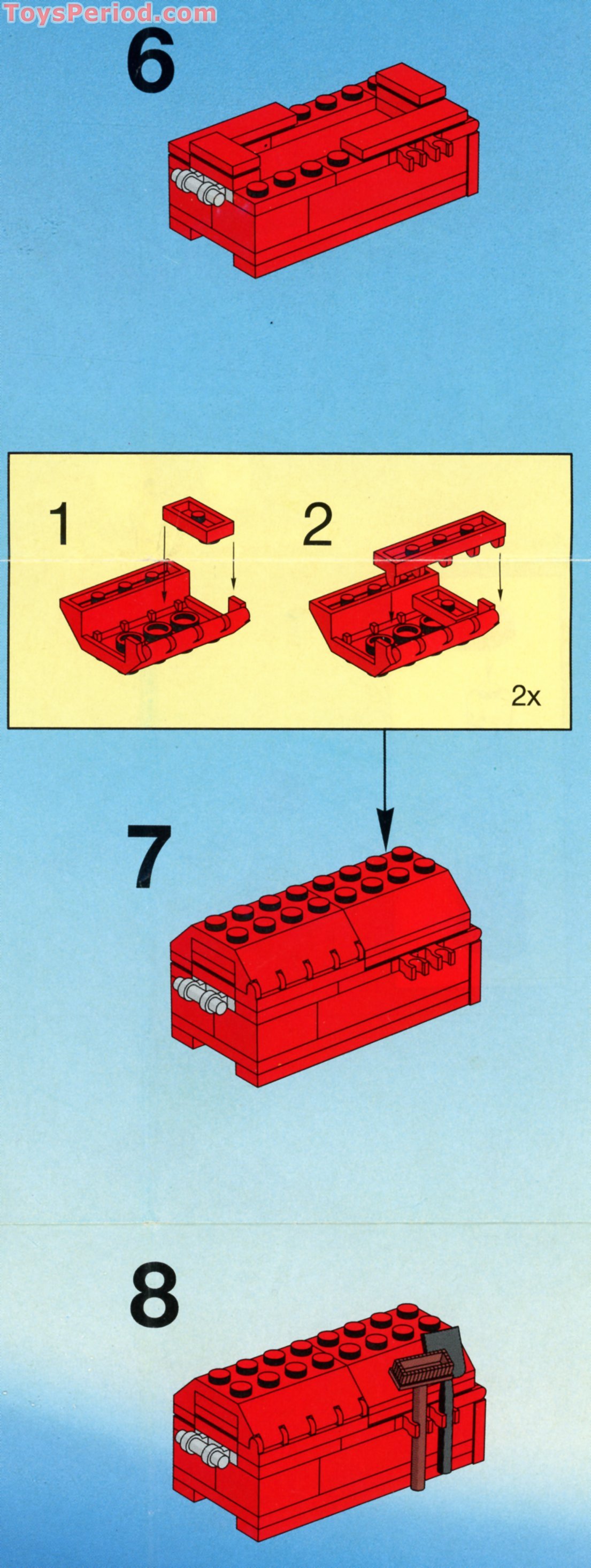 ToysPeriod.com

6

1

2

2x

7

8