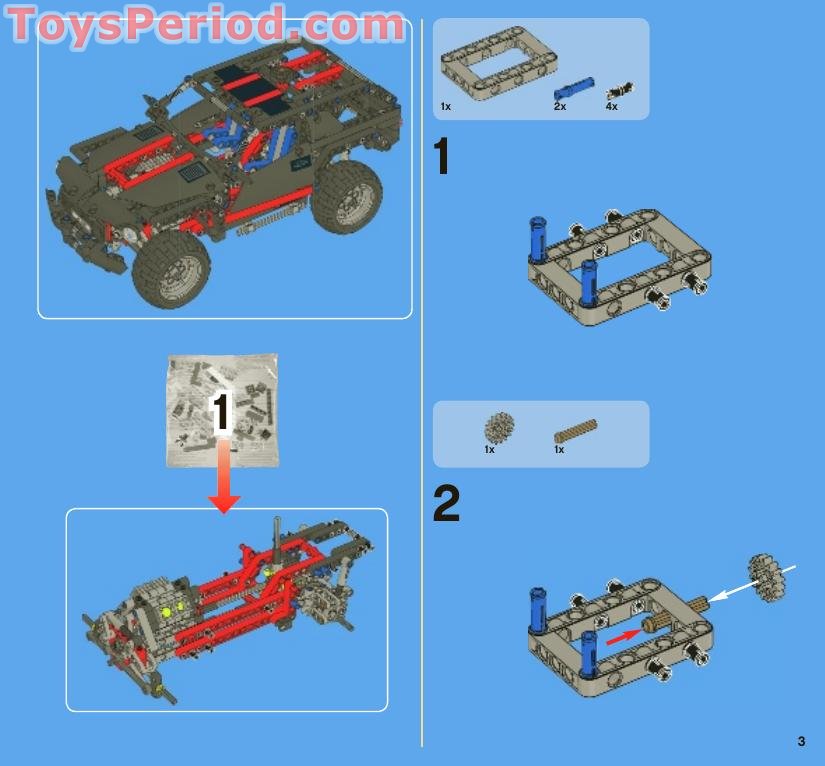 ToysPeriod.com

1

1x 2x 4x

1

1x 1x

2

3