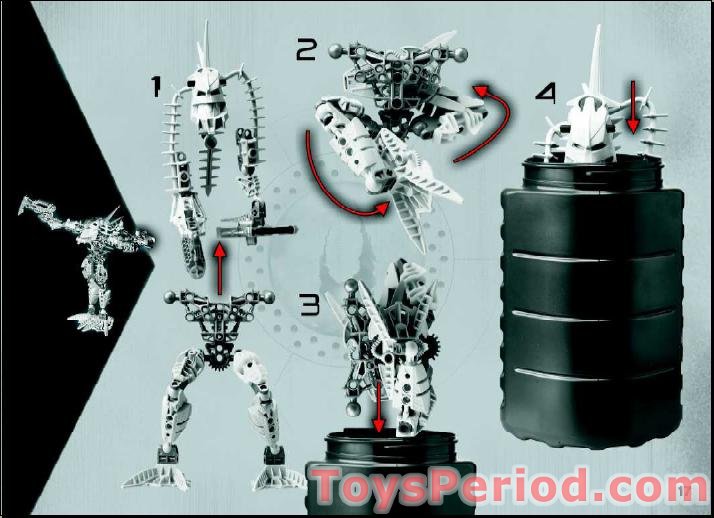 1
2
3
4
ToysPeriod.com
17