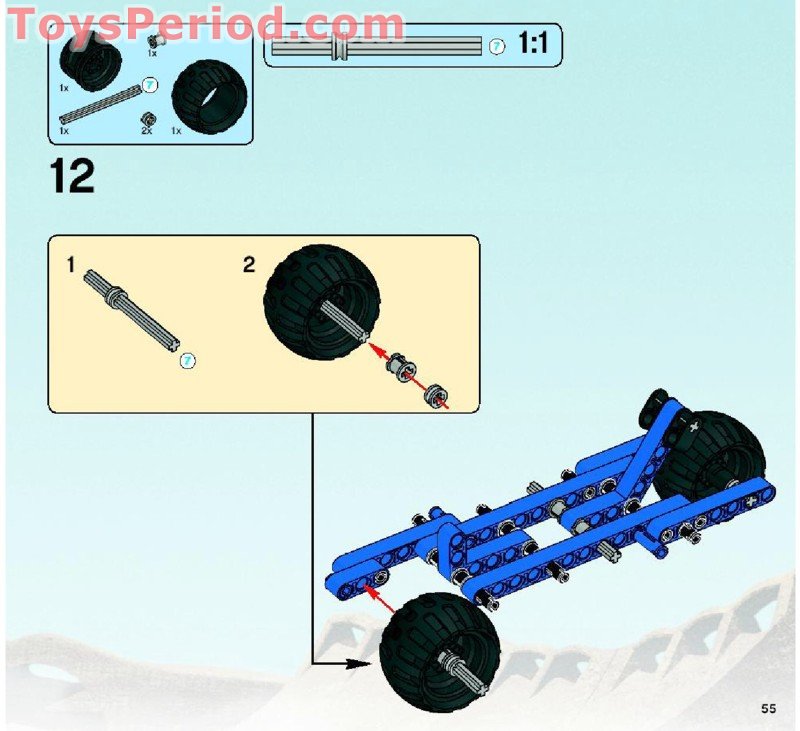 ToysPeriod.com

1x
1x
7
1x
2x
1x

7 1:1

12

1
7
2

55