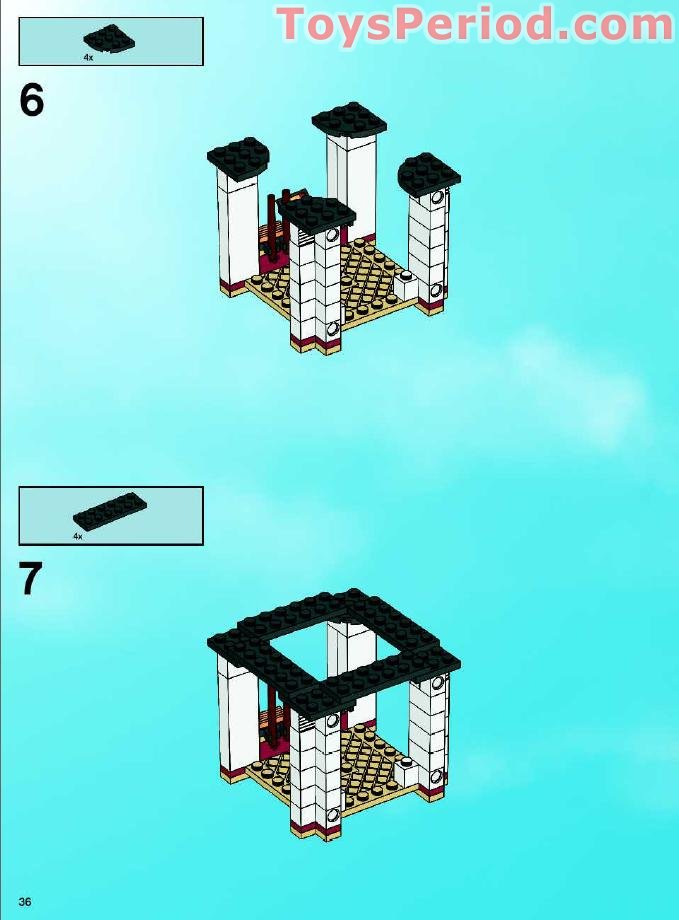 ToysPeriod.com

4x

6

4x

7

36